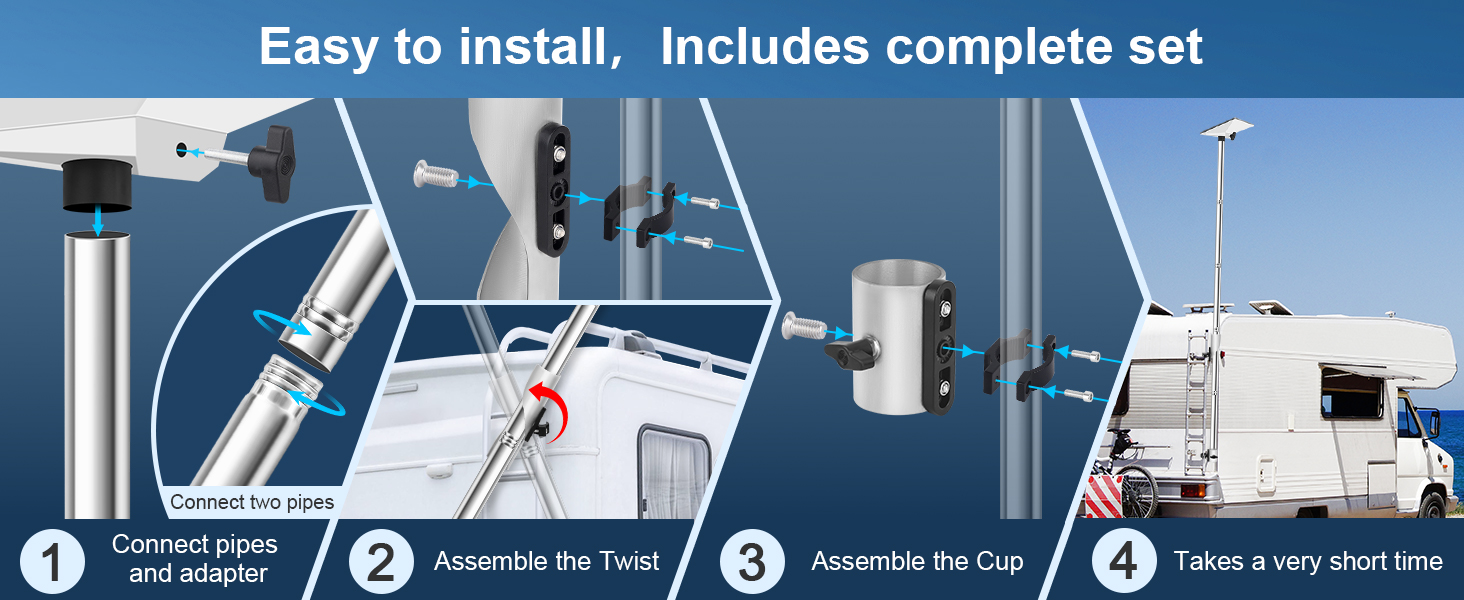 Easy to install,  Includes complete set

Connect two pipes

1 Connect pipes and adapter

2 Assemble the Twist

3 Assemble the Cup

4 Takes a very short time