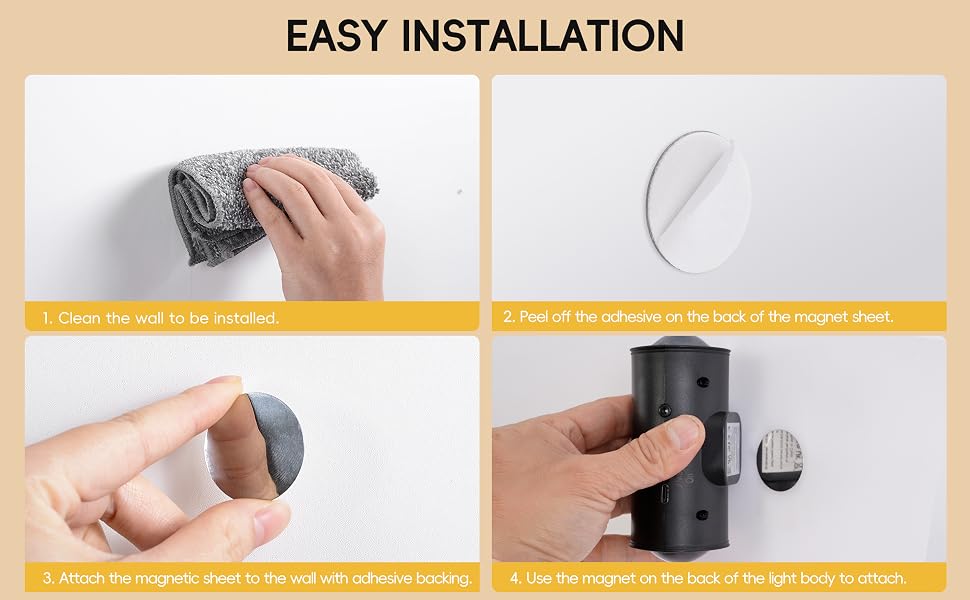 EASY INSTALLATION

1. Clean the wall to be installed.

2. Peel off the adhesive on the back of the magnet sheet.

3. Attach the magnetic sheet to the wall with adhesive backing.

4. Use the magnet on the back of the light body to attach.