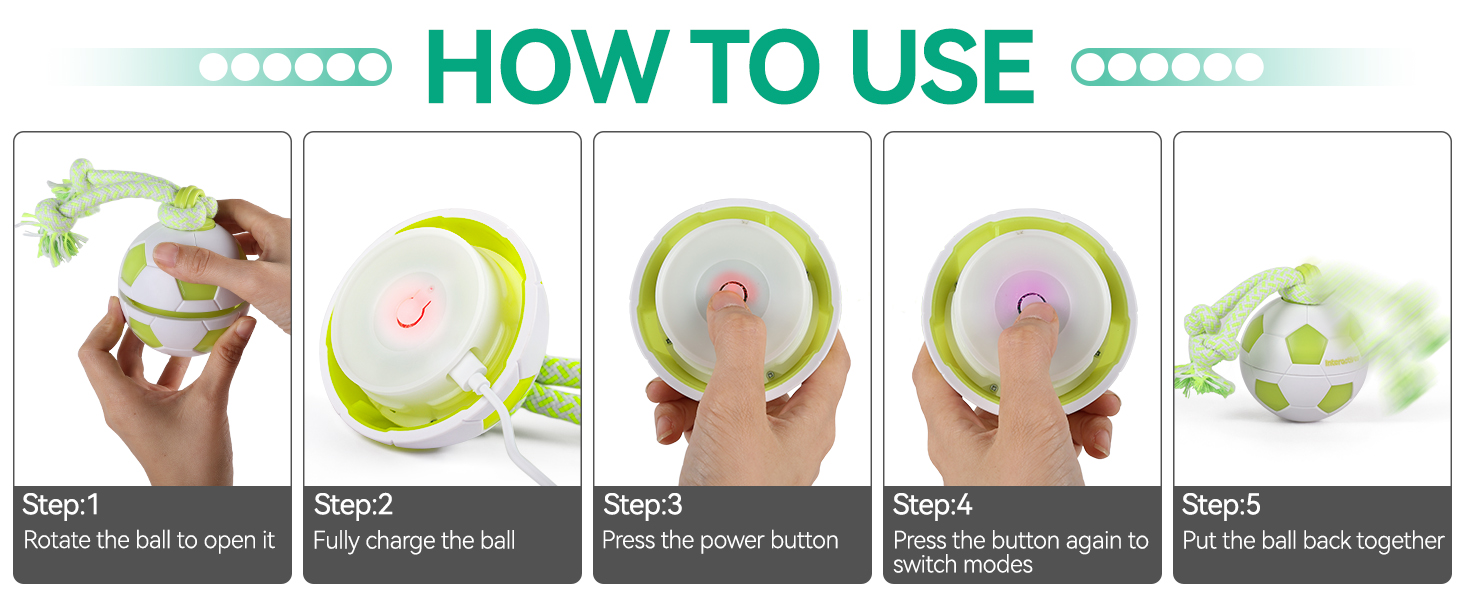 HOW TO USE

Step:1
Rotate the ball to open it

Step:2
Fully charge the ball

Step:3
Press the power button

Step:4
Press the button again to switch modes

Step:5
Put the ball back together