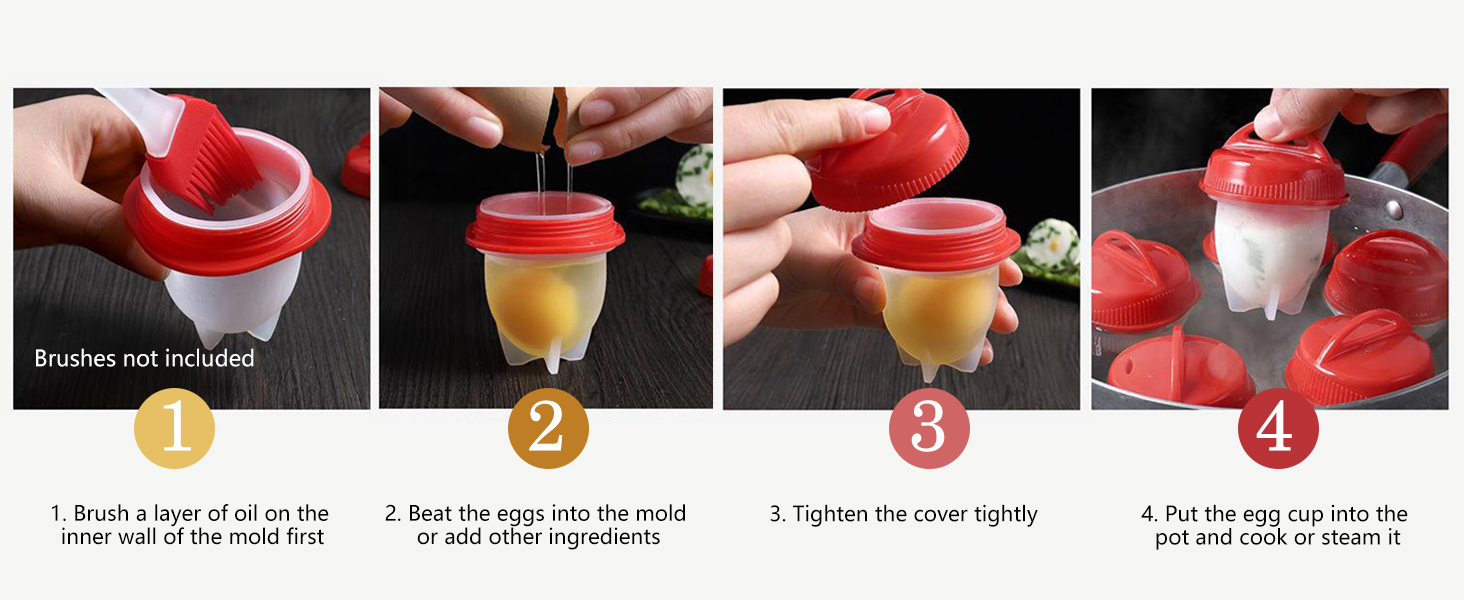 Brushes not included

1

1. Brush a layer of oil on the inner wall of the mold first

2

2. Beat the eggs into the mold or add other ingredients

3

3. Tighten the cover tightly

4

4. Put the egg cup into the pot and cook or steam it