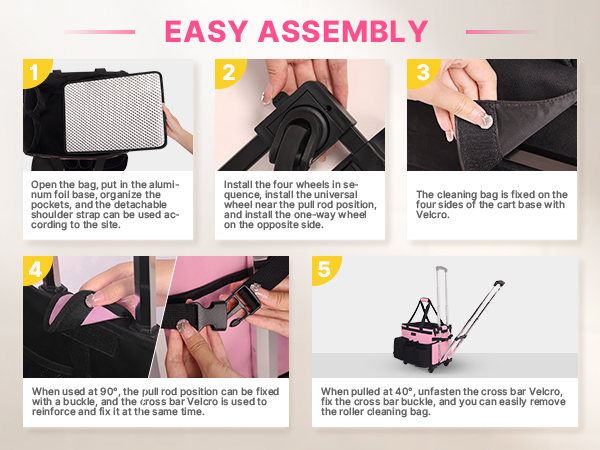 EASY ASSEMBLY

1

Open the bag, put in the aluminum foil base, organize the pockets, and the detachable shoulder strap can be used according to the site.

2

Install the four wheels in sequence, install the universal wheel near the pull rod position, and install the one-way wheel on the opposite side.

3

The cleaning bag is fixed on the four sides of the cart base with Velcro.

4

When used at 90°, the pull rod position can be fixed with a buckle, and the cross bar Velcro is used to reinforce and fix it at the same time.

5

When pulled at 40°, unfasten the cross bar Velcro, fix the cross bar buckle, and you can easily remove the roller cleaning bag.