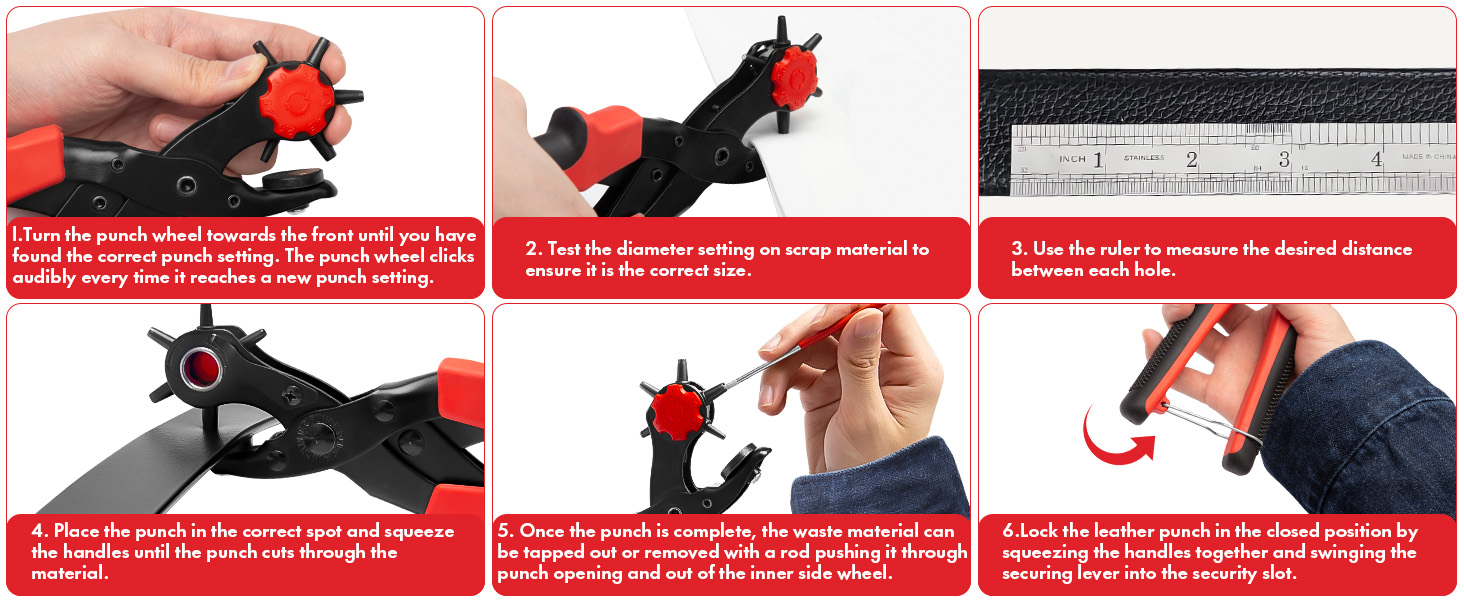 1.Turn the punch wheel towards the front until you have found the correct punch setting. The punch wheel clicks audibly every time it reaches a new punch setting.

2. Test the diameter setting on scrap material to ensure it is the correct size.

INCH 1 STAINLESS 2 3 4 MADE IN CHINA

3. Use the ruler to measure the desired distance between each hole.

4. Place the punch in the correct spot and squeeze the handles until the punch cuts through the material.

5. Once the punch is complete, the waste material can be tapped out or removed with a rod pushing it through punch opening and out of the inner side wheel.

6.Lock the leather punch in the closed position by squeezing the handles together and swinging the securing lever into the security slot.