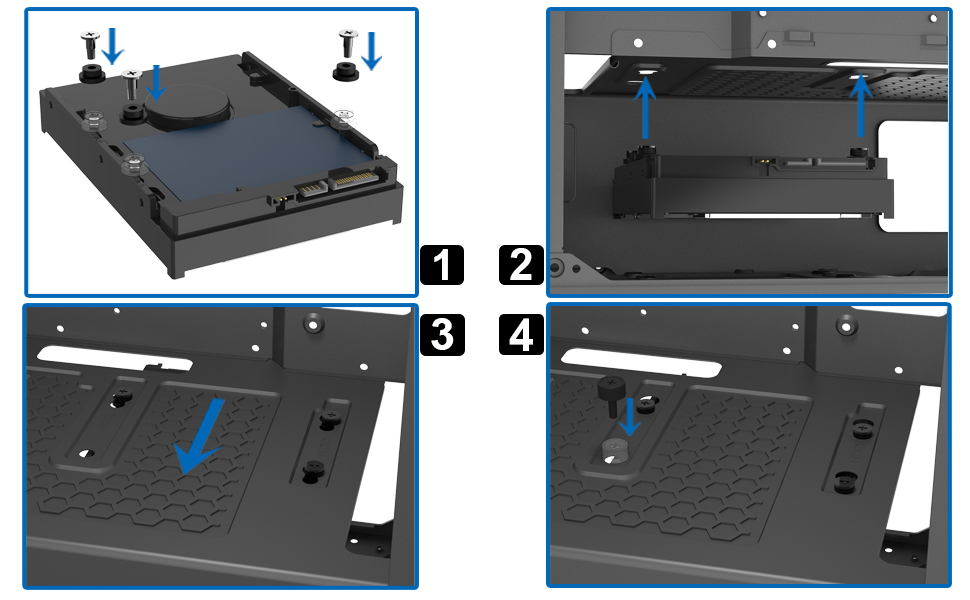 1
2
3
4