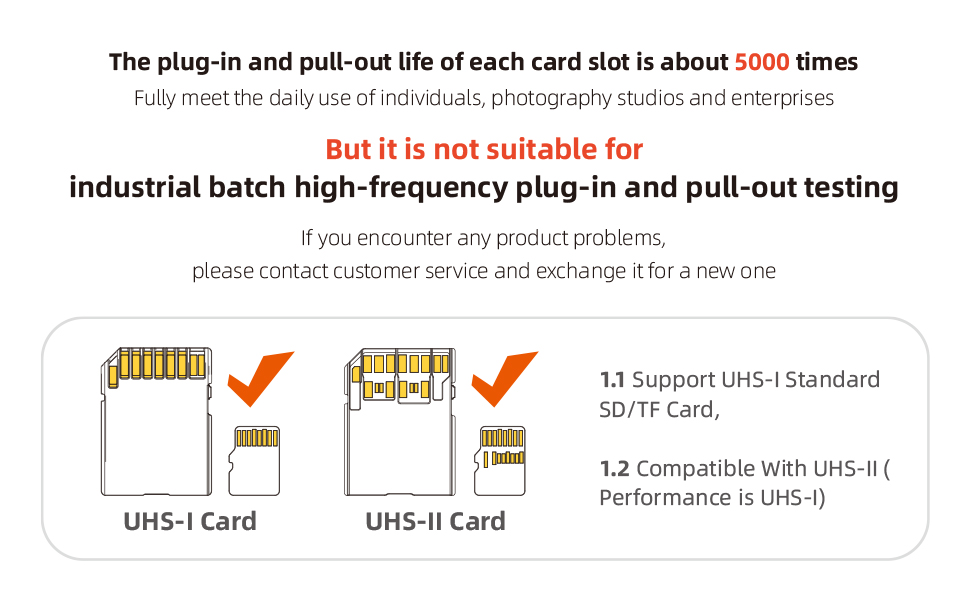 The plug-in and pull-out life of each card slot is about 5000 times
Fully meet the daily use of individuals, photography studios and enterprises

But it is not suitable for
industrial batch high-frequency plug-in and pull-out testing

If you encounter any product problems,
please contact customer service and exchange it for a new one

UHS-I Card

UHS-II Card

1.1 Support UHS-I Standard SD/TF Card,

1.2 Compatible With UHS-II ( Performance is UHS-I)