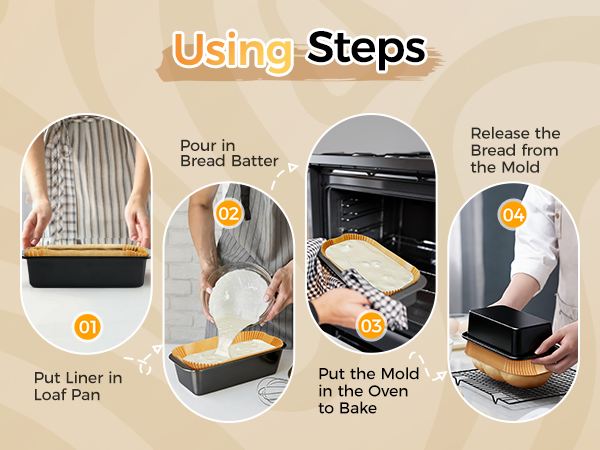 Using Steps

01

Put Liner in Loaf Pan

Pour in Bread Batter

02

03

Put the Mold in the Oven to Bake

Release the Bread from the Mold

04