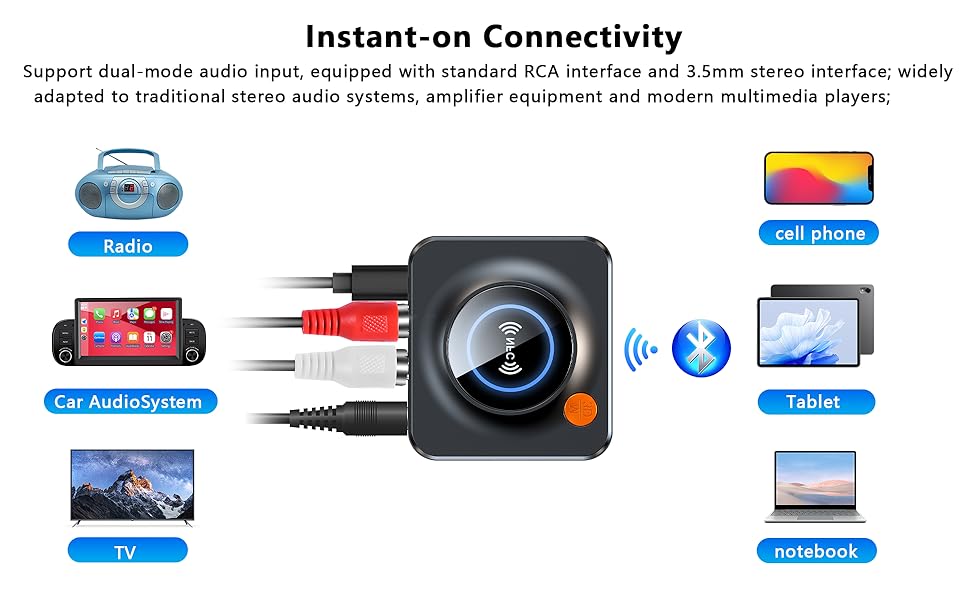 Instant-on Connectivity

Support dual-mode audio input, equipped with standard RCA interface and 3.5mm stereo interface; widely adapted to traditional stereo audio systems, amplifier equipment and modern multimedia players;

Radio

Car AudioSystem

TV

NFC

cell phone

Tablet

notebook