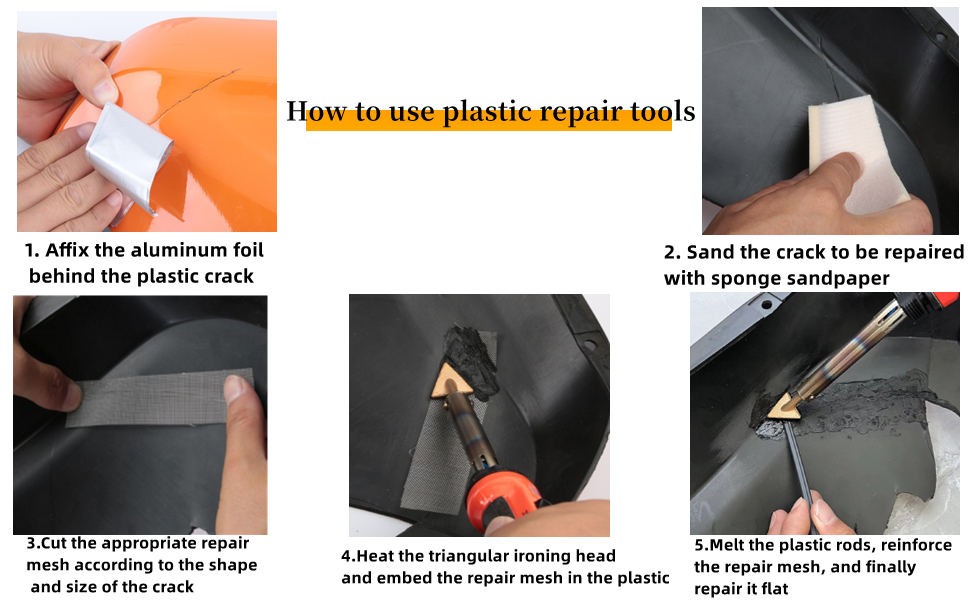 How to use plastic repair tools

1. Affix the aluminum foil behind the plastic crack

2. Sand the crack to be repaired with sponge sandpaper

3.Cut the appropriate repair mesh according to the shape and size of the crack

4.Heat the triangular ironing head and embed the repair mesh in the plastic

5.Melt the plastic rods, reinforce the repair mesh, and finally repair it flat