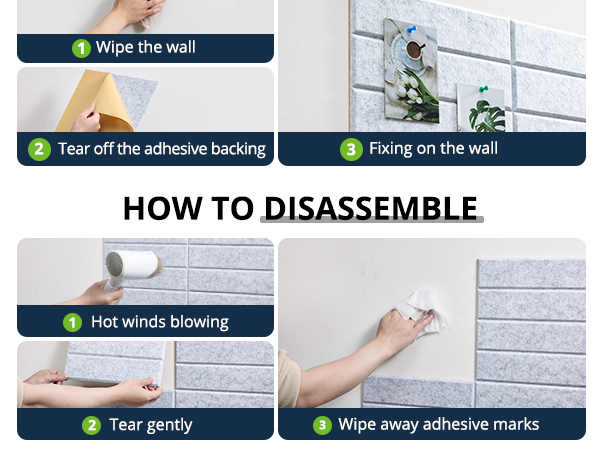 1 Wipe the wall

2 Tear off the adhesive backing

3 Fixing on the wall

HOW TO DISASSEMBLE

1 Hot winds blowing

2 Tear gently

3 Wipe away adhesive marks