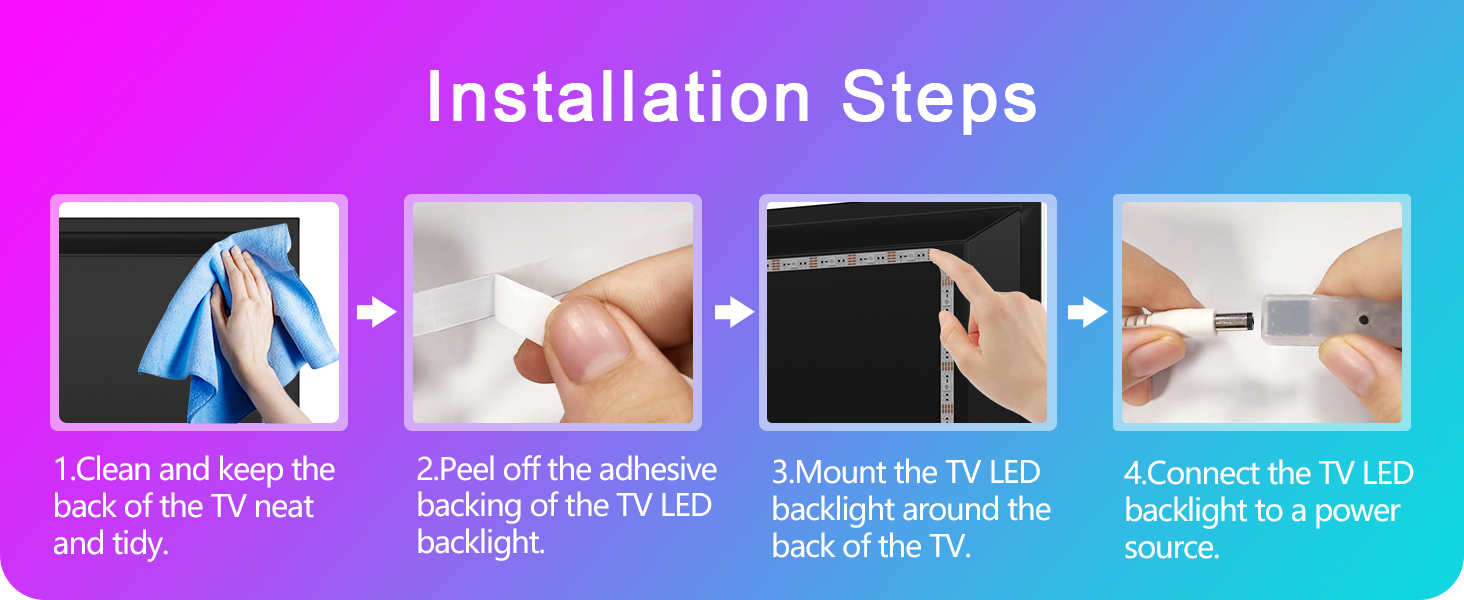 Installation Steps

1.Clean and keep the back of the TV neat and tidy.

2.Peel off the adhesive backing of the TV LED backlight.

3.Mount the TV LED backlight around the back of the TV.

4.Connect the TV LED backlight to a power source.