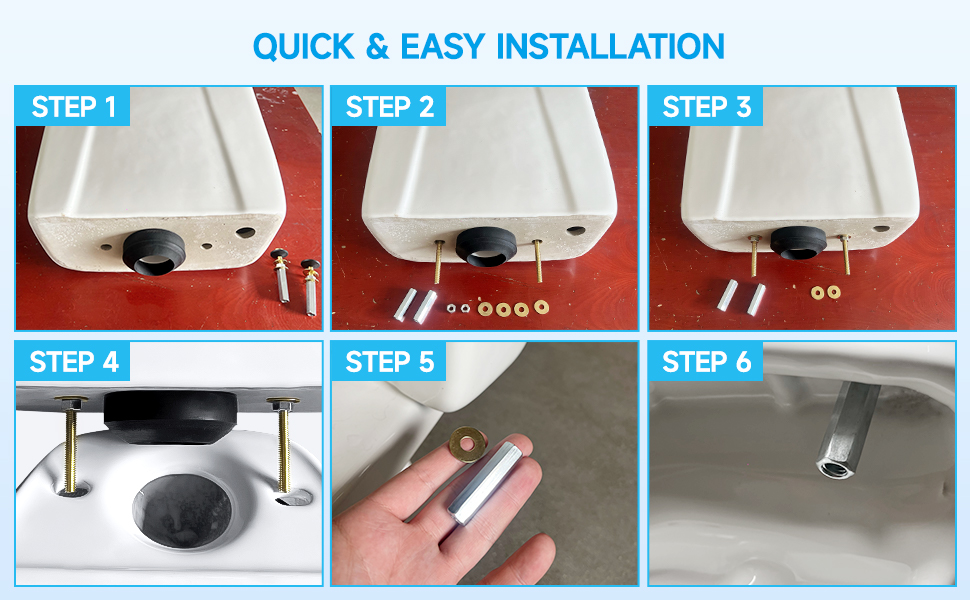 QUICK & EASY INSTALLATION

STEP 1

STEP 2

STEP 3

STEP 4

STEP 5

STEP 6