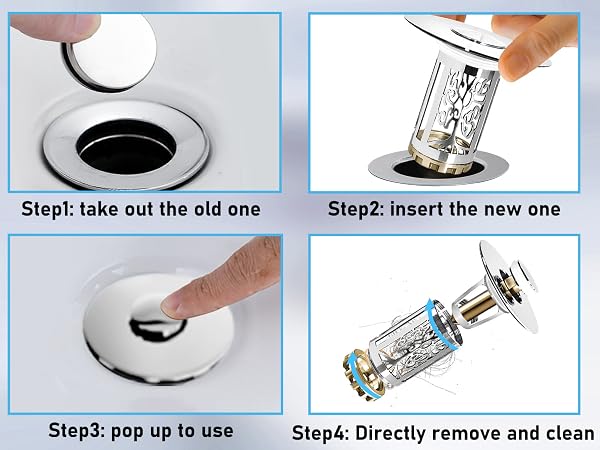 Step1: take out the old one

Step2: insert the new one

Step3: pop up to use

Step4: Directly remove and clean