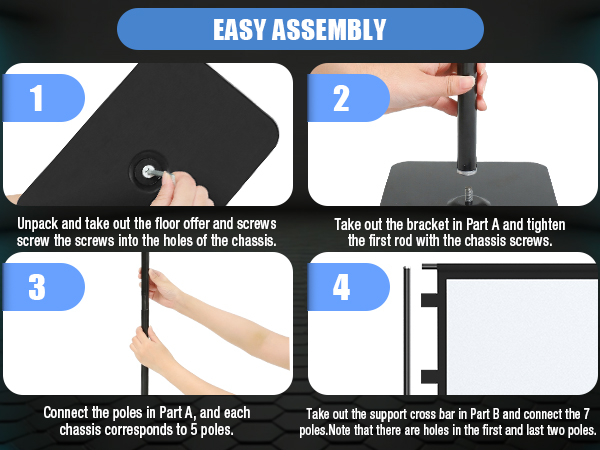 EASY ASSEMBLY

1

Unpack and take out the floor offer and screws screw the screws into the holes of the chassis.

2

Take out the bracket in Part A and tighten the first rod with the chassis screws.

3

Connect the poles in Part A, and each chassis corresponds to 5 poles.

4

Take out the support cross bar in Part B and connect the 7 poles.Note that there are holes in the first and last two poles.