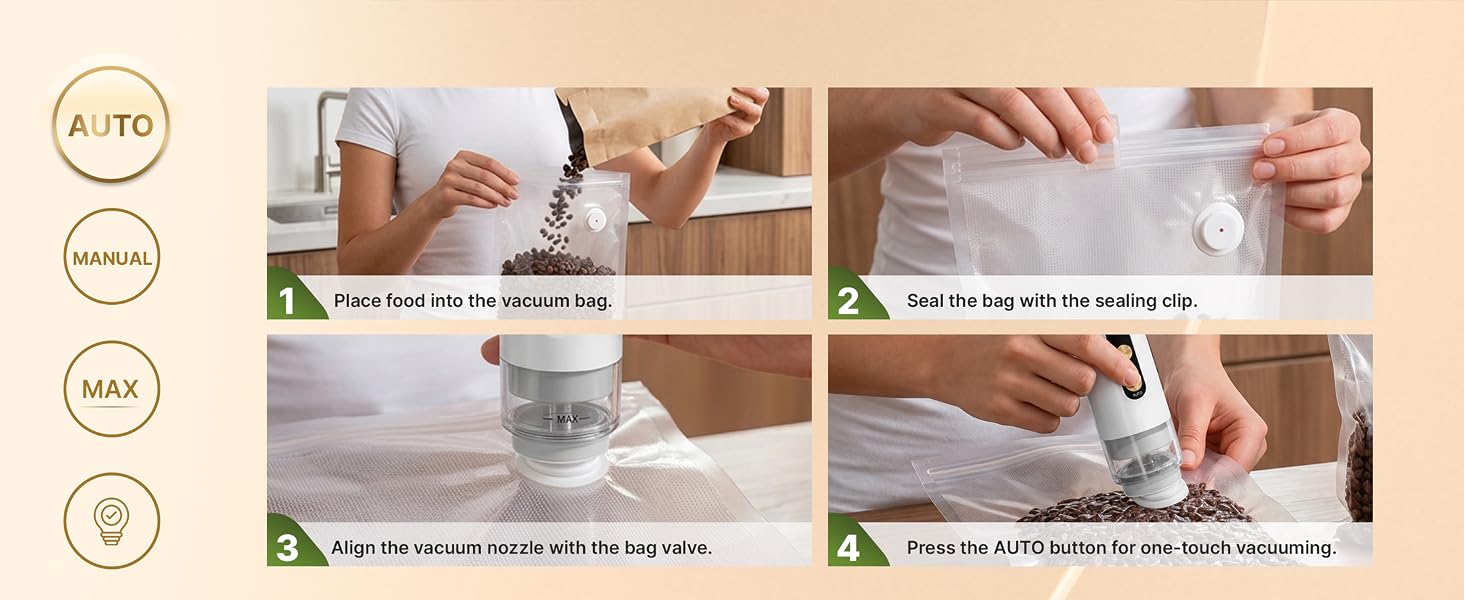 AUTO

MANUAL

MAX

1 Place food into the vacuum bag.

2 Seal the bag with the sealing clip.

MAX

3 Align the vacuum nozzle with the bag valve.

4 Press the AUTO button for one-touch vacuuming.