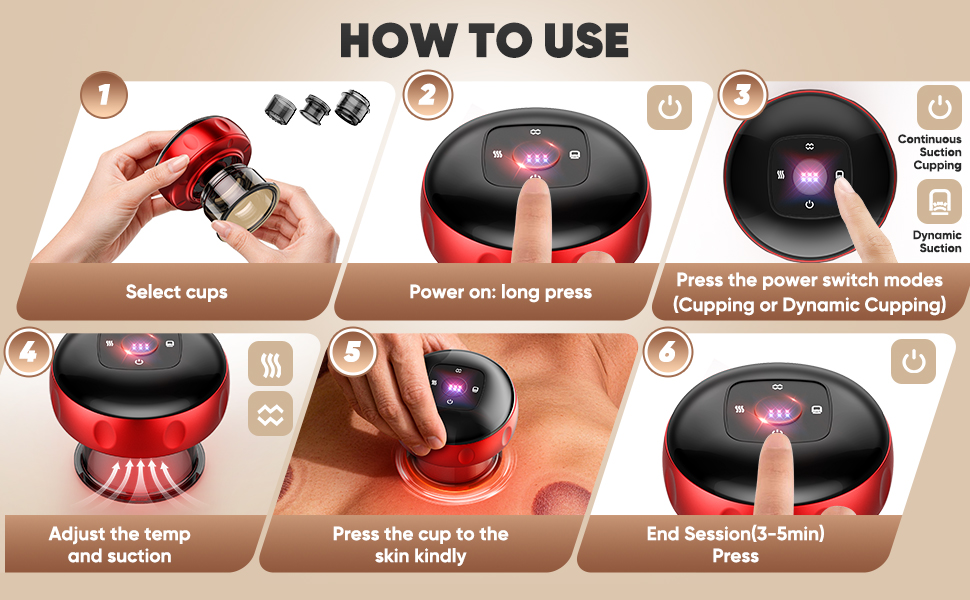 HOW TO USE

1

Select cups

2

Power on: long press

3

Continuous Suction Cupping

Dynamic Suction

Press the power switch modes (Cupping or Dynamic Cupping)

4

Adjust the temp and suction

5

Press the cup to the skin kindly

6

End Session(3-5min) Press