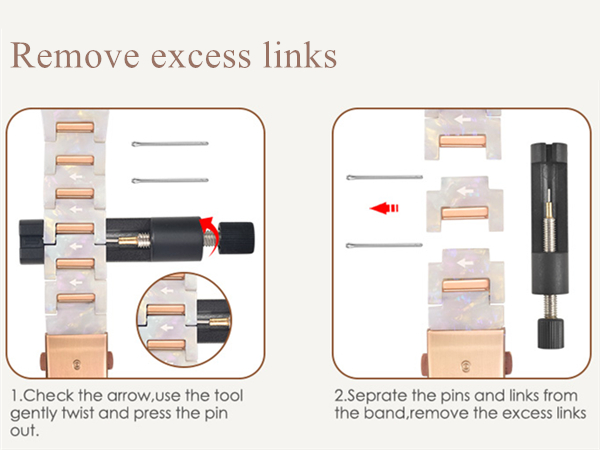 Remove excess links

1.Check the arrow,use the tool gently twist and press the pin out.

2.Seprate the pins and links from the band,remove the excess links