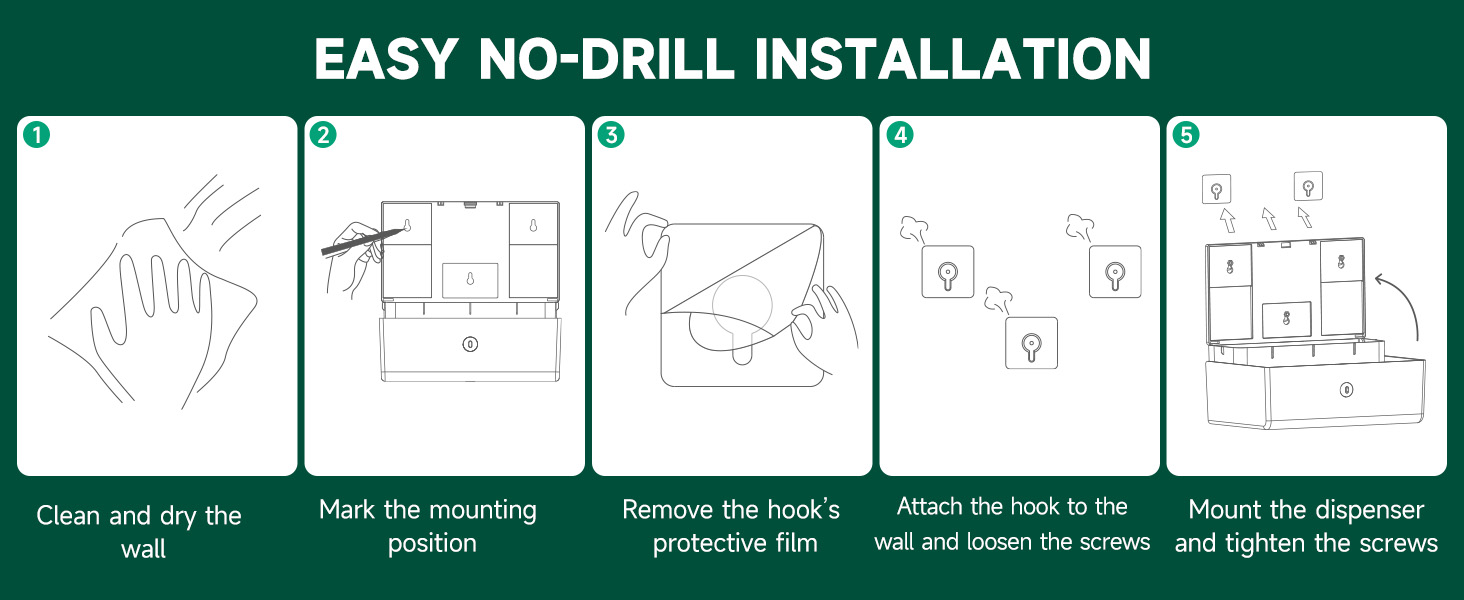 EASY NO-DRILL INSTALLATION

1
Clean and dry the wall

2
Mark the mounting position

3
Remove the hook's protective film

4
Attach the hook to the wall and loosen the screws

5
Mount the dispenser and tighten the screws