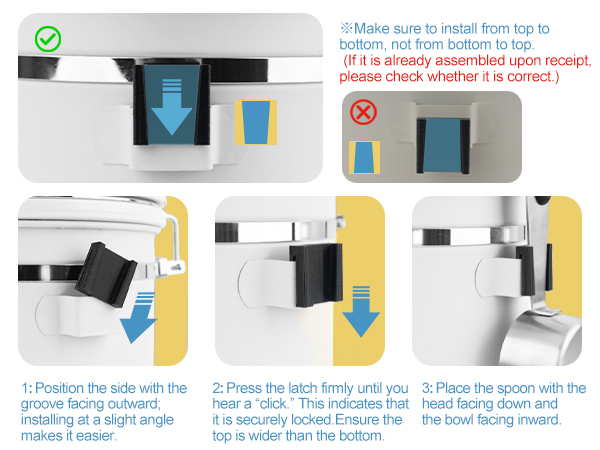 ※Make sure to install from top to bottom, not from bottom to top.

(If it is already assembled upon receipt, please check whether it is correct.)

1: Position the side with the groove facing outward; installing at a slight angle makes it easier.

2: Press the latch firmly until you hear a "click." This indicates that it is securely locked.Ensure the top is wider than the bottom.

3: Place the spoon with the head facing down and the bowl facing inward.