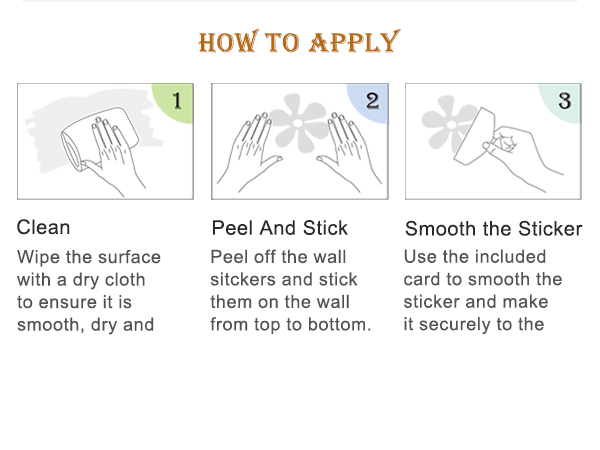 HOW TO APPLY

1

Clean

Wipe the surface with a dry cloth to ensure it is smooth, dry and

2

Peel And Stick

Peel off the wall sitckers and stick them on the wall from top to bottom.

3

Smooth the Sticker

Use the included card to smooth the sticker and make it securely to the