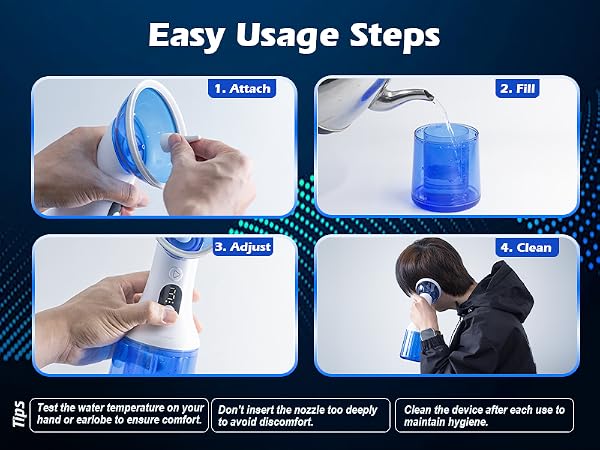 Easy Usage Steps

1. Attach

2. Fill

3. Adjust

4. Clean

Tips

Test the water temperature on your hand or earlobe to ensure comfort.

Don't insert the nozzle too deeply to avoid discomfort.

Clean the device after each use to maintain hygiene.