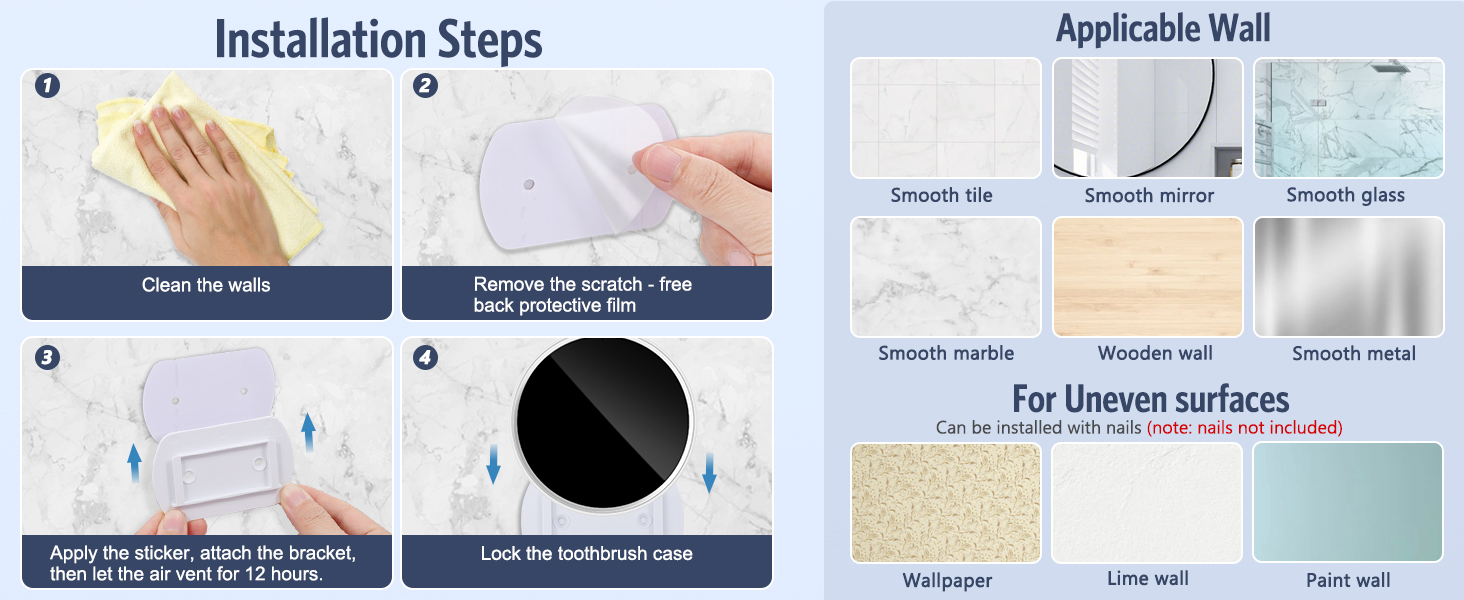 Installation Steps

1
Clean the walls

2
Remove the scratch - free back protective film

3
Apply the sticker, attach the bracket, then let the air vent for 12 hours.

4
Lock the toothbrush case

Applicable Wall

Smooth tile

Smooth mirror

Smooth glass

Smooth marble

Wooden wall

Smooth metal

For Uneven surfaces

Can be installed with nails (note: nails not included)

Wallpaper

Lime wall

Paint wall