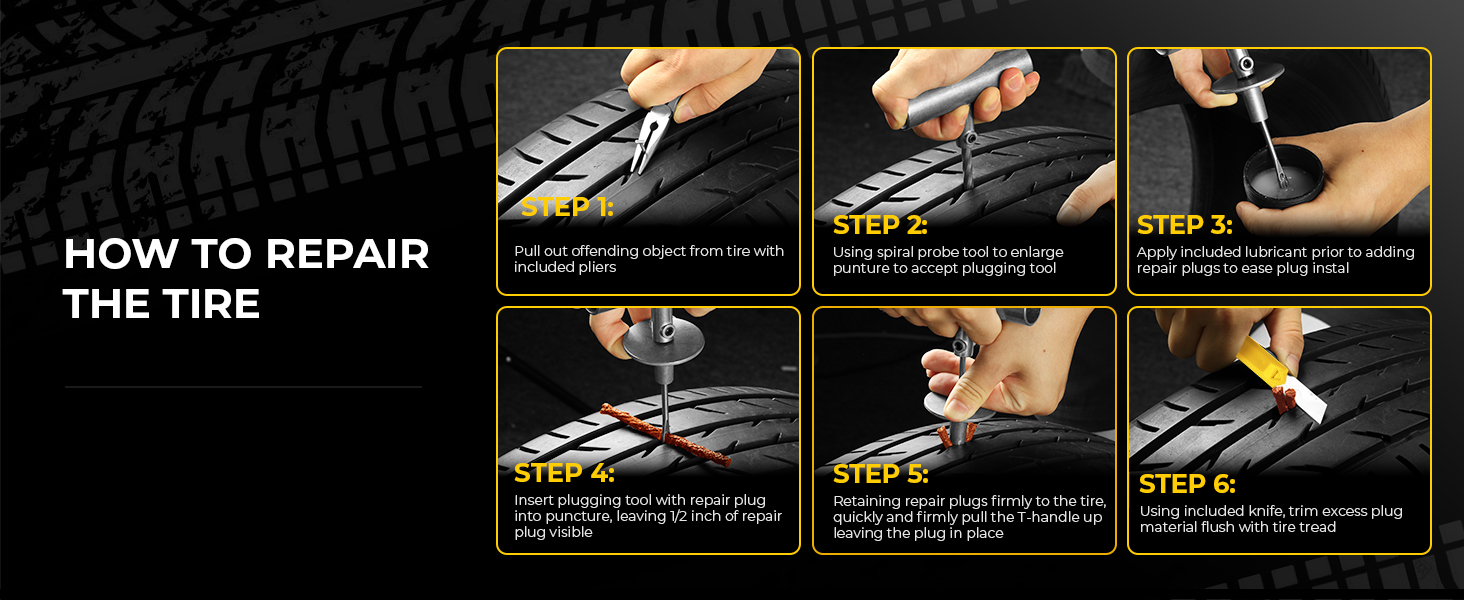 HOW TO REPAIR THE TIRE

STEP 1:

Pull out offending object from tire with included pliers

STEP 2:

Using spiral probe tool to enlarge punture to accept plugging tool

STEP 3:

Apply included lubricant prior to adding repair plugs to ease plug instal

STEP 4:

Insert plugging tool with repair plug into puncture, leaving 1/2 inch of repair plug visible

STEP 5:

Retaining repair plugs firmly to the tire, quickly and firmly pull the T-handle up leaving the plug in place

STEP 6:

Using included knife, trim excess plug material flush with tire tread