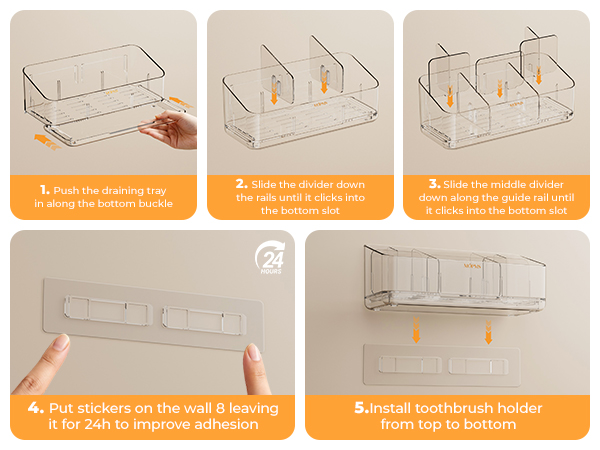 1. Push the draining tray in along the bottom buckle

2. Slide the divider down the rails until it clicks into the bottom slot

3. Slide the middle divider down along the guide rail until it clicks into the bottom slot

24 HOURS

4. Put stickers on the wall 8 leaving it for 24h to improve adhesion

5.Install toothbrush holder from top to bottom