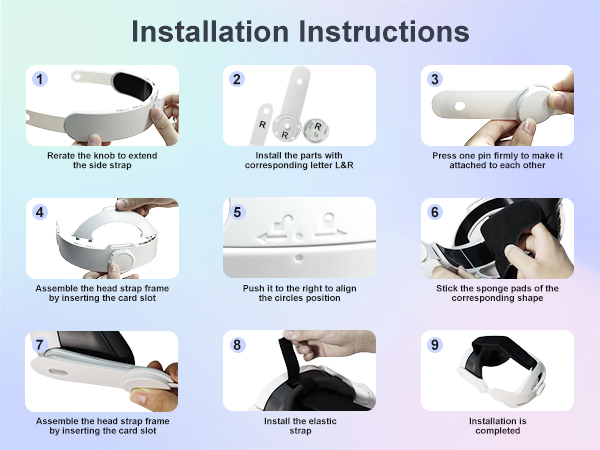 Installation Instructions

1
Rerate the knob to extend the side strap

2
R R R
Install the parts with corresponding letter L&R

3
Press one pin firmly to make it attached to each other

4
Assemble the head strap frame by inserting the card slot

5
Push it to the right to align the circles position

6
Stick the sponge pads of the corresponding shape

7
Assemble the head strap frame by inserting the card slot

8
Install the elastic strap

9
Installation is completed