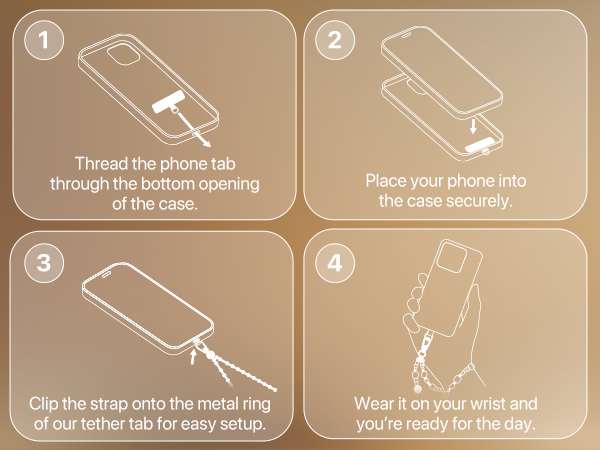 1

Thread the phone tab through the bottom opening of the case.

2

Place your phone into the case securely.

3

Clip the strap onto the metal ring of our tether tab for easy setup.

4

Wear it on your wrist and you're ready for the day.