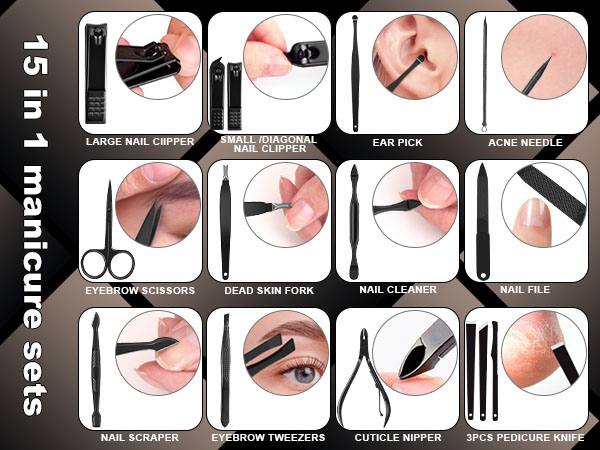 15 in 1 manicure sets

LARGE NAIL CIIPPER

SMALL /DIAGONAL NAIL CLIPPER

EAR PICK

ACNE NEEDLE

EYEBROW SCISSORS

DEAD SKIN FORK

NAIL CLEANER

NAIL FILE

NAIL SCRAPER

EYEBROW TWEEZERS

CUTICLE NIPPER

3PCS PEDICURE KNIFE