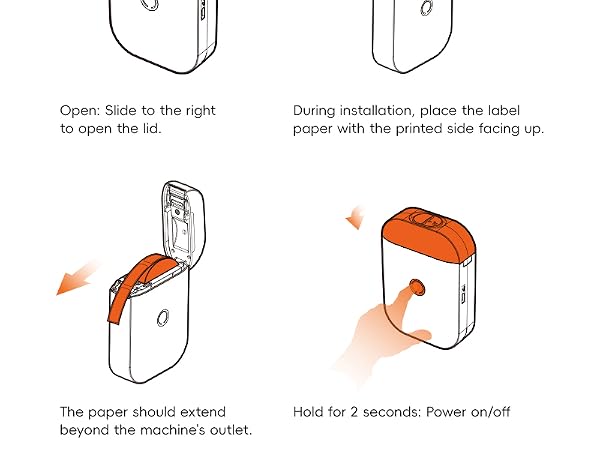 Open: Slide to the right to open the lid.

During installation, place the label paper with the printed side facing up.

The paper should extend beyond the machine's outlet.

Hold for 2 seconds: Power on/off