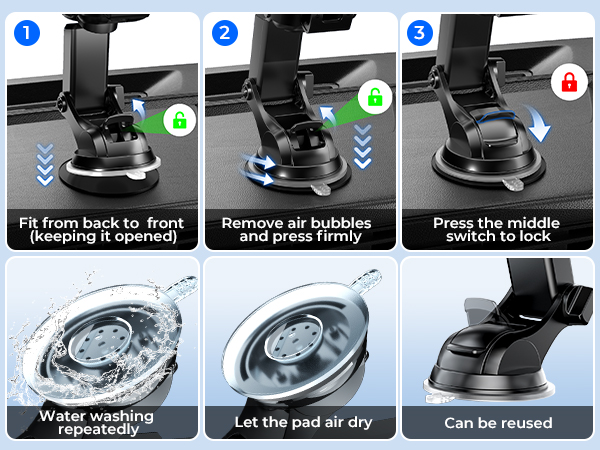 1

Fit from back to front (keeping it opened)

2

Remove air bubbles and press firmly

3

Press the middle switch to lock

Water washing repeatedly

Let the pad air dry

Can be reused