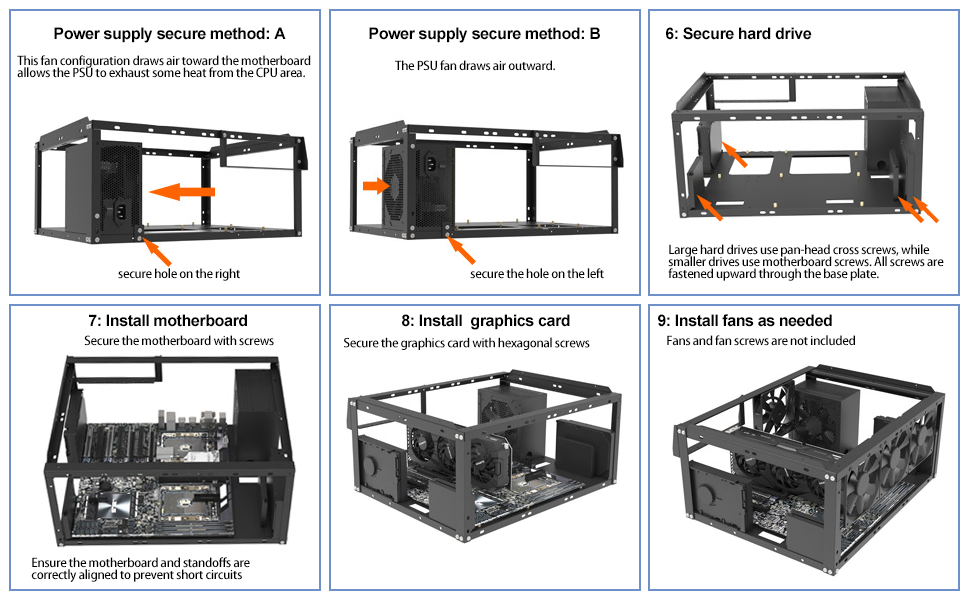 Power supply secure method: A

This fan configuration draws air toward the motherboard allows the PSU to exhaust some heat from the CPU area.

secure hole on the right

Power supply secure method: B

The PSU fan draws air outward.

secure the hole on the left

6: Secure hard drive

Large hard drives use pan-head cross screws, while smaller drives use motherboard screws. All screws are fastened upward through the base plate.

7: Install motherboard

Secure the motherboard with screws

Ensure the motherboard and standoffs are correctly aligned to prevent short circuits

8: Install graphics card

Secure the graphics card with hexagonal screws

9: Install fans as needed

Fans and fan screws are not included