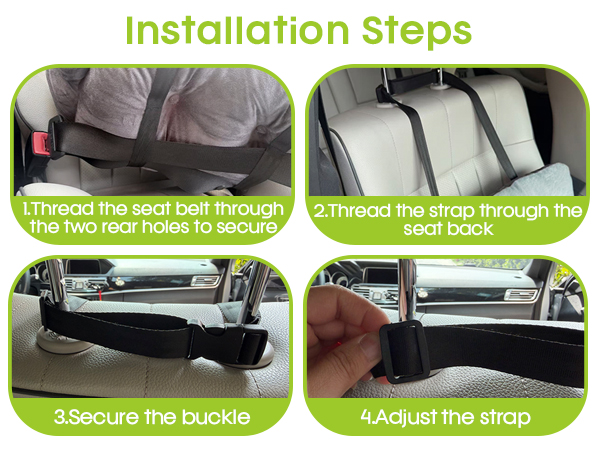 Installation Steps

1.Thread the seat belt through the two rear holes to secure

2.Thread the strap through the seat back

3.Secure the buckle

4.Adjust the strap