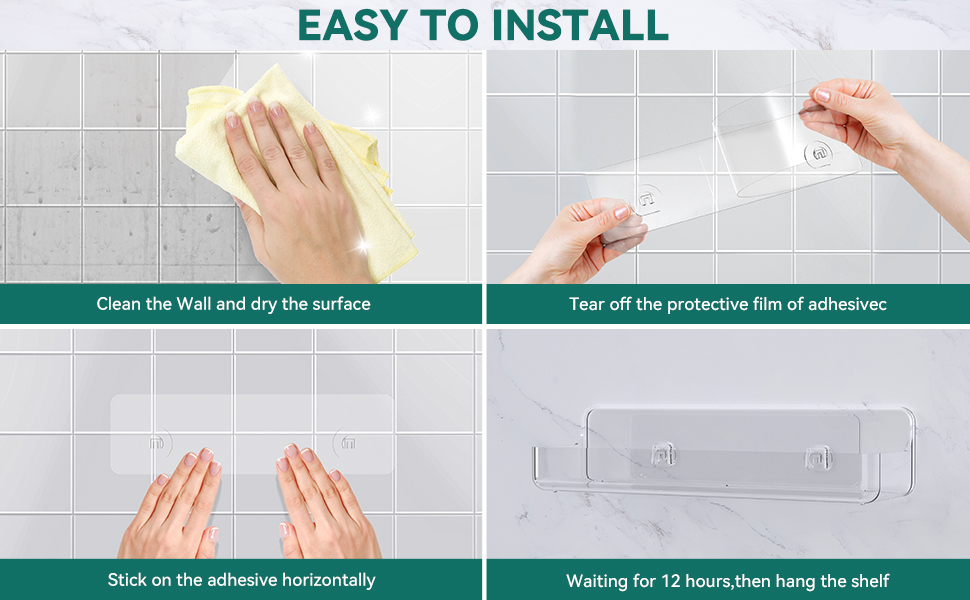 EASY TO INSTALL

Clean the Wall and dry the surface

Tear off the protective film of adhesivec

Stick on the adhesive horizontally

Waiting for 12 hours,then hang the shelf