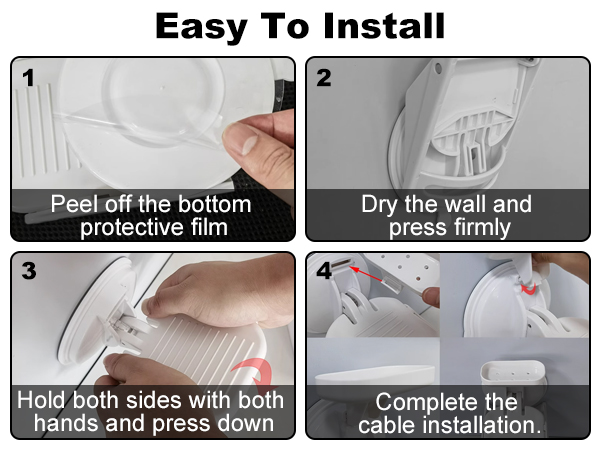 Easy To Install

1

Peel off the bottom protective film

2

Dry the wall and press firmly

3

Hold both sides with both hands and press down

4

Complete the cable installation.