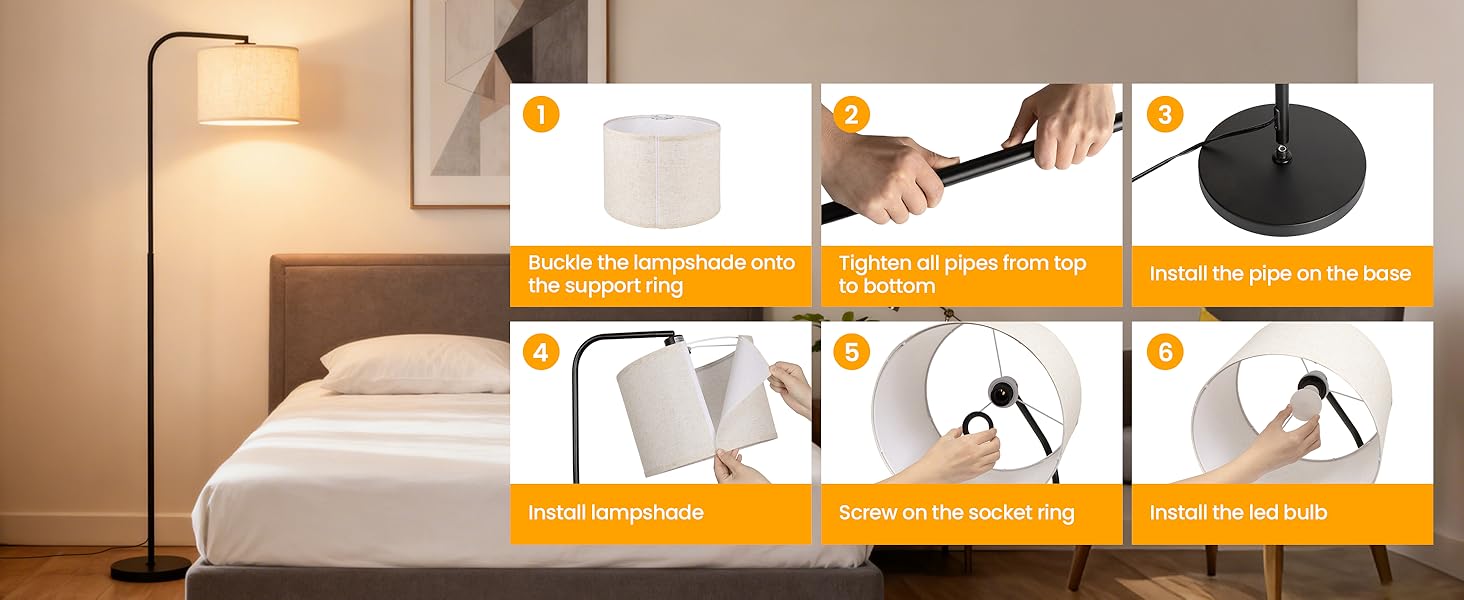 1
Buckle the lampshade onto the support ring

2
Tighten all pipes from top to bottom

3
Install the pipe on the base

4
Install lampshade

5
Screw on the socket ring

6
Install the led bulb