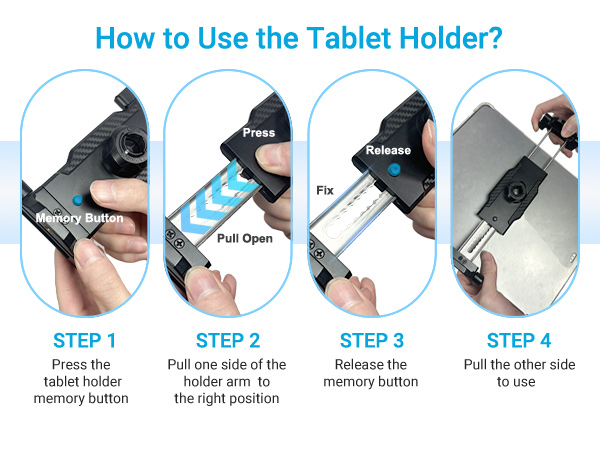 How to Use the Tablet Holder?

Memory Button

Press

Pull Open

Release

Fix

STEP 1
Press the tablet holder memory button

STEP 2
Pull one side of the holder arm to the right position

STEP 3
Release the memory button

STEP 4
Pull the other side to use