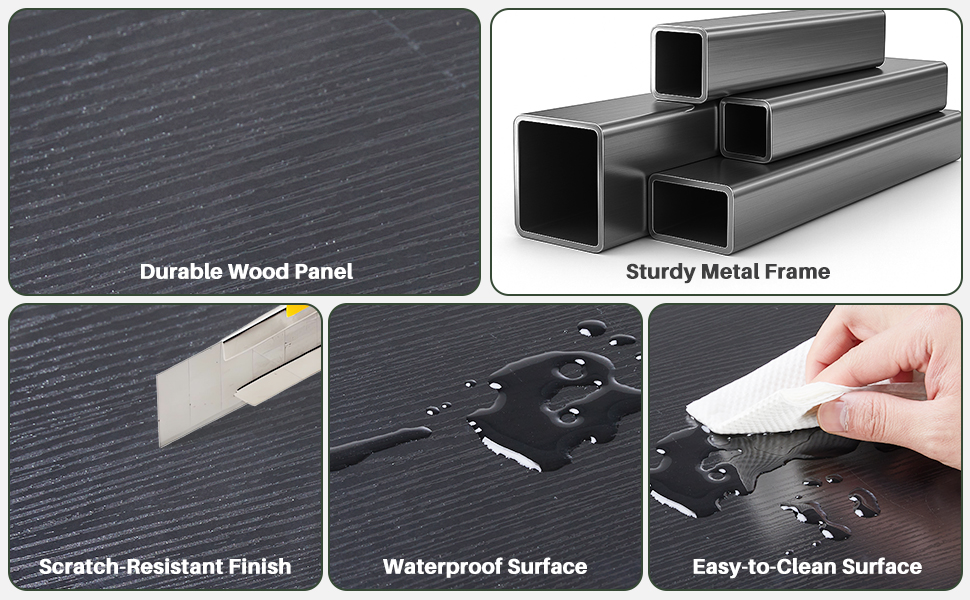 Durable Wood Panel

Sturdy Metal Frame

Scratch-Resistant Finish

Waterproof Surface

Easy-to-Clean Surface