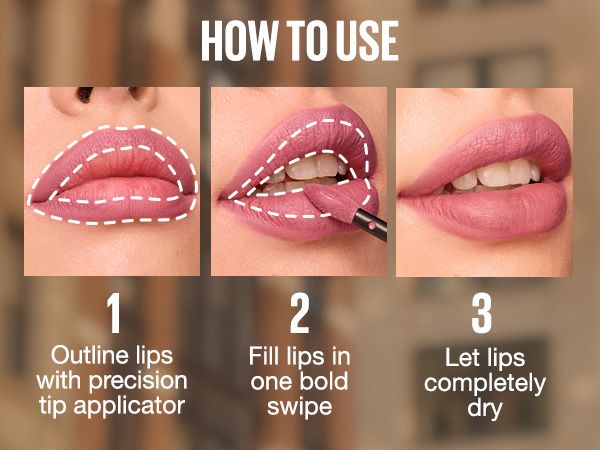 HOW TO USE

1
Outline lips with precision tip applicator

2
Fill lips in one bold swipe

3
Let lips completely dry