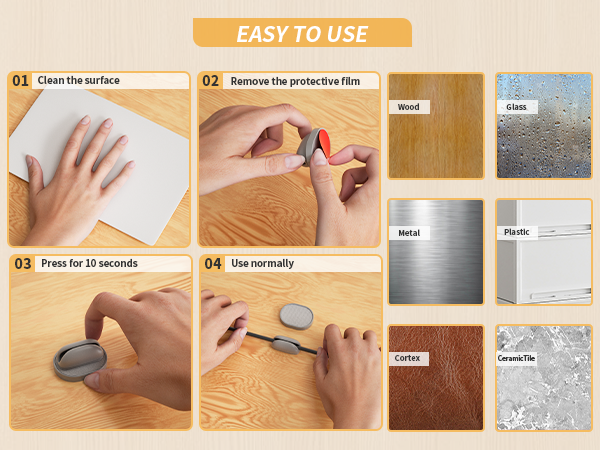 EASY TO USE

01 Clean the surface

02 Remove the protective film

03 Press for 10 seconds

04 Use normally

Wood

Glass

Metal

Plastic

Cortex

CeramicTile