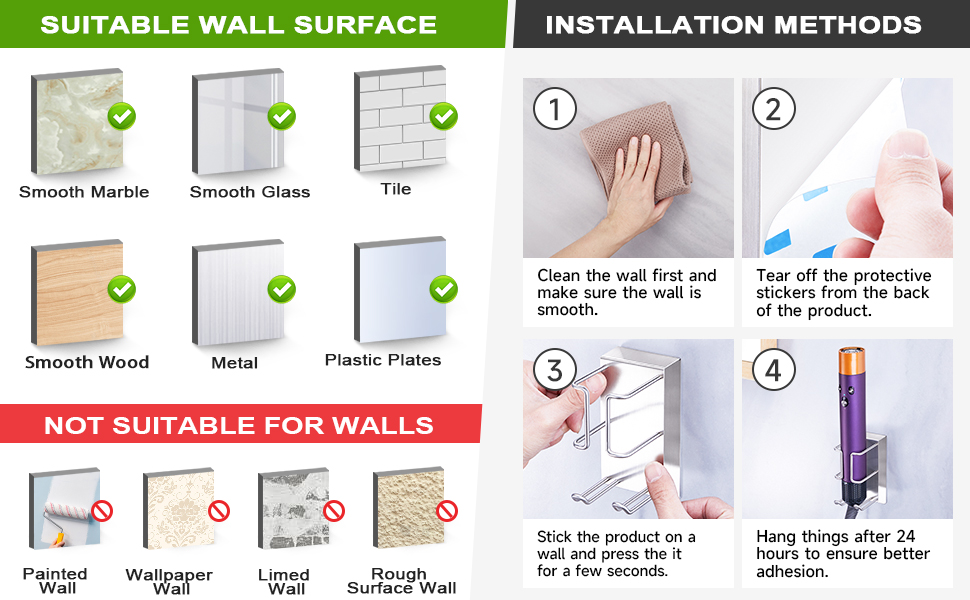 SUITABLE WALL SURFACE

Smooth Marble

Smooth Glass

Tile

Smooth Wood

Metal

Plastic Plates

NOT SUITABLE FOR WALLS

Painted Wall

Wallpaper Wall

Limed Wall

Rough Surface Wall

INSTALLATION METHODS

1
Clean the wall first and make sure the wall is smooth.

2
Tear off the protective stickers from the back of the product.

3
Stick the product on a wall and press the it for a few seconds.

4
Hang things after 24 hours to ensure better adhesion.