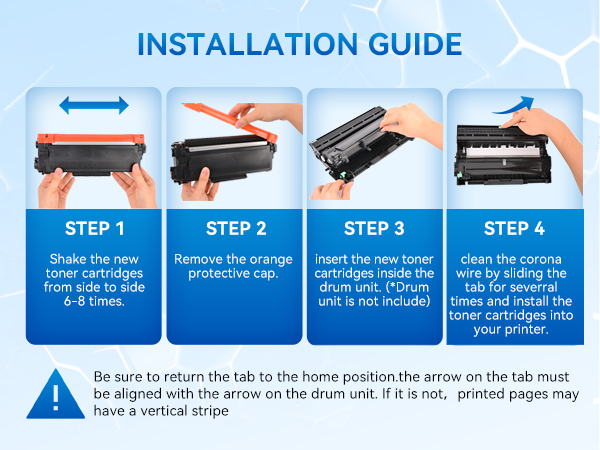 INSTALLATION GUIDE

STEP 1

Shake the new toner cartridges from side to side 6-8 times.

STEP 2

Remove the orange protective cap.

STEP 3

insert the new toner cartridges inside the drum unit. (*Drum unit is not include)

STEP 4

clean the corona wire by sliding the tab for severral times and install the toner cartridges into your printer.

!

Be sure to return the tab to the home position.the arrow on the tab must be aligned with the arrow on the drum unit. If it is not, printed pages may have a vertical stripe