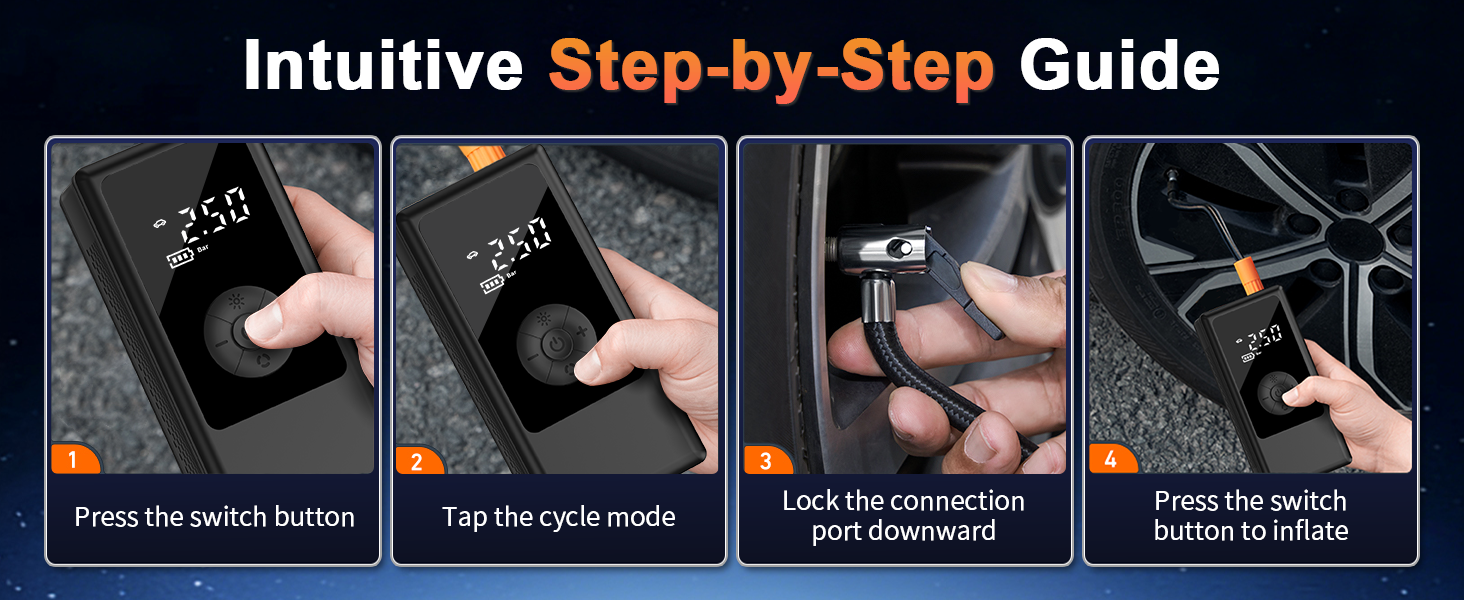 Intuitive Step-by-Step Guide

2.50
Bar

1

Press the switch button

2.50
Bar

2

Tap the cycle mode

3

Lock the connection port downward

2.50

4

Press the switch button to inflate