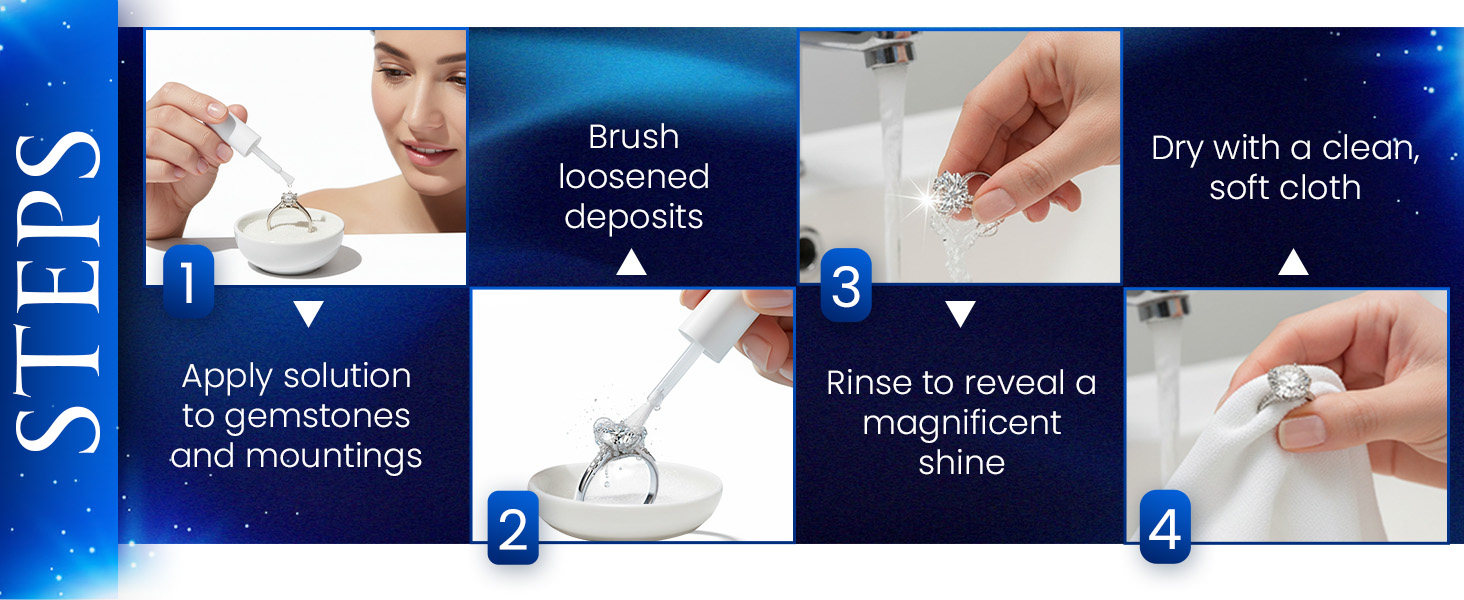 STEPS

1

Apply solution to gemstones and mountings

Brush loosened deposits

2

3

Rinse to reveal a magnificent shine

Dry with a clean, soft cloth

4