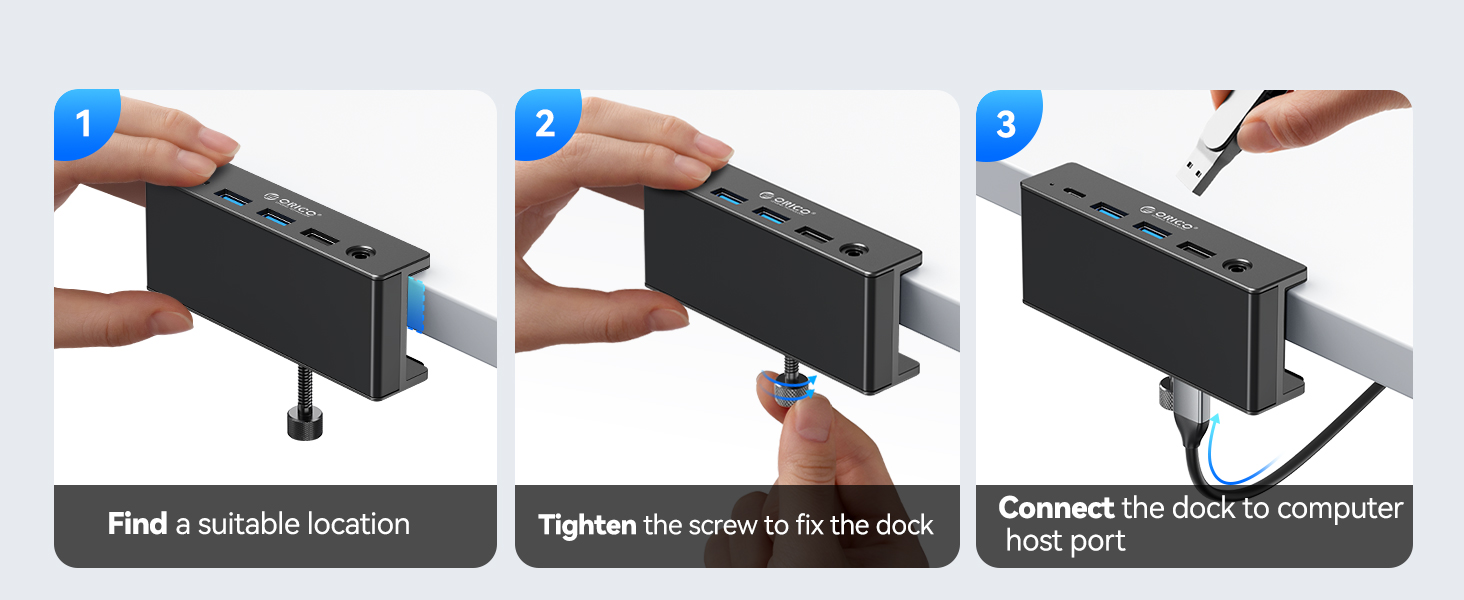 1

ORICO

Find a suitable location

2

ORICO

Tighten the screw to fix the dock

3

ORICO

Connect the dock to computer host port