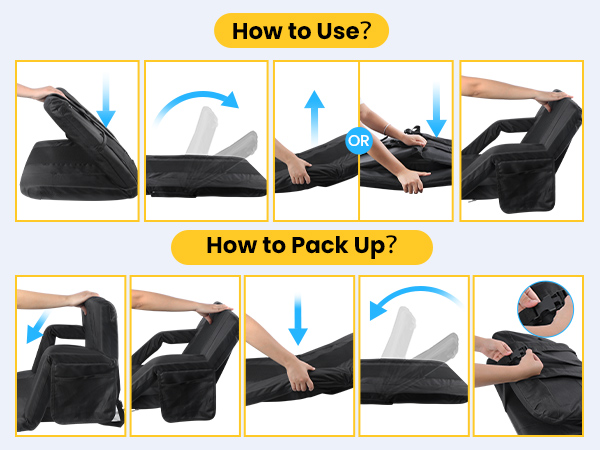 How to Use?

OR

How to Pack Up?