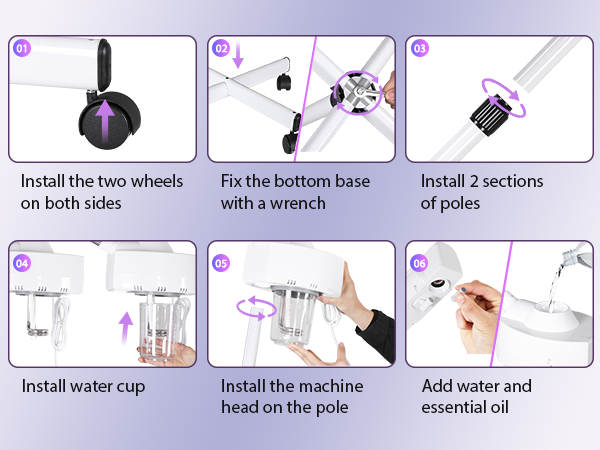 01

Install the two wheels on both sides

02

Fix the bottom base with a wrench

03

Install 2 sections of poles

04

Install water cup

05

Install the machine head on the pole

06

Add water and essential oil