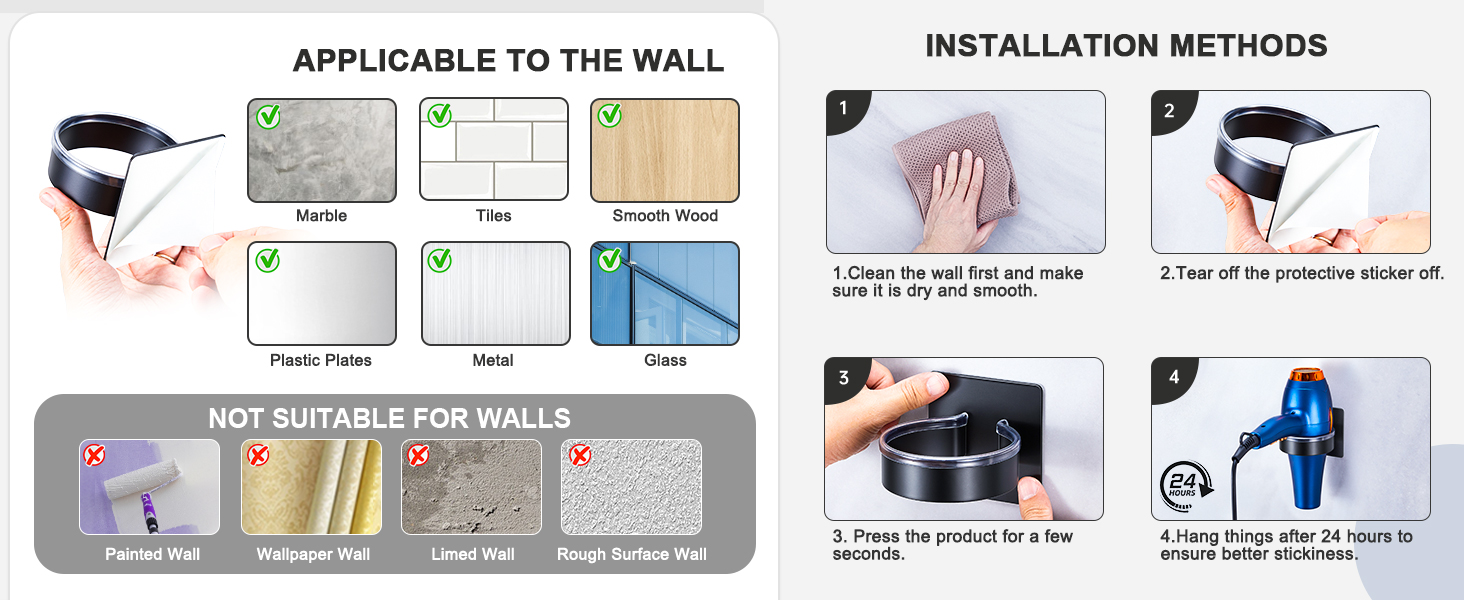 APPLICABLE TO THE WALL

Marble
Tiles
Smooth Wood
Plastic Plates
Metal
Glass

NOT SUITABLE FOR WALLS

Painted Wall
Wallpaper Wall
Limed Wall
Rough Surface Wall

INSTALLATION METHODS

1
1.Clean the wall first and make sure it is dry and smooth.

2
2.Tear off the protective sticker off.

3
3. Press the product for a few seconds.

4
24 HOURS
4.Hang things after 24 hours to ensure better stickiness.