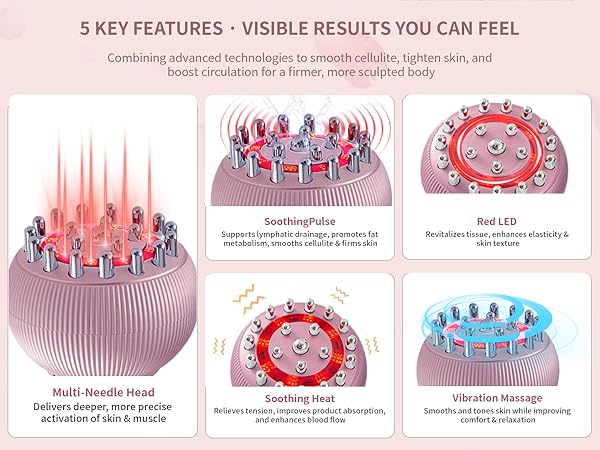 5 KEY FEATURES · VISIBLE RESULTS YOU CAN FEEL

Combining advanced technologies to smooth cellulite, tighten skin, and boost circulation for a firmer, more sculpted body

Multi-Needle Head
Delivers deeper, more precise activation of skin & muscle

SoothingPulse
Supports lymphatic drainage, promotes fat metabolism, smooths cellulite & firms skin

Red LED
Revitalizes tissue, enhances elasticity & skin texture

Soothing Heat
Relieves tension, improves product absorption, and enhances blood flow

Vibration Massage
Smooths and tones skin while improving comfort & relaxation