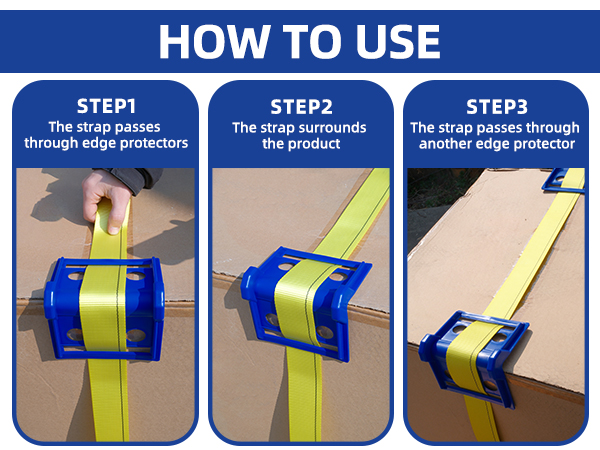 HOW TO USE

STEP1
The strap passes through edge protectors

STEP2
The strap surrounds the product

STEP3
The strap passes through another edge protector